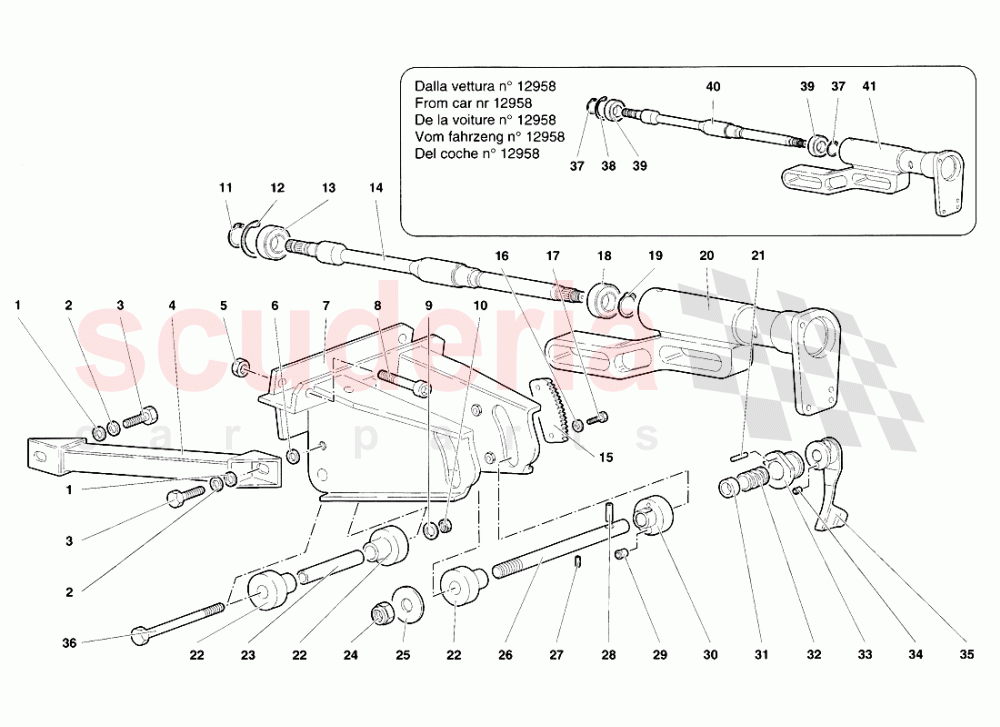 Dalla vettura n° 12958
From car nr 12958
De la voiture n° 12958
Vom fahrzeng n° 12958
Del coche n° 12958

40 39 37 41
37 38 39

11 12 13 14
16 17 18 19 20 21
1 2 3 4 5 6 7 8 9 10
15
1
3
2
36
22 23 22 24 25 22 26 27 28 29 30 31 32 33 34 35

scuderia car parts