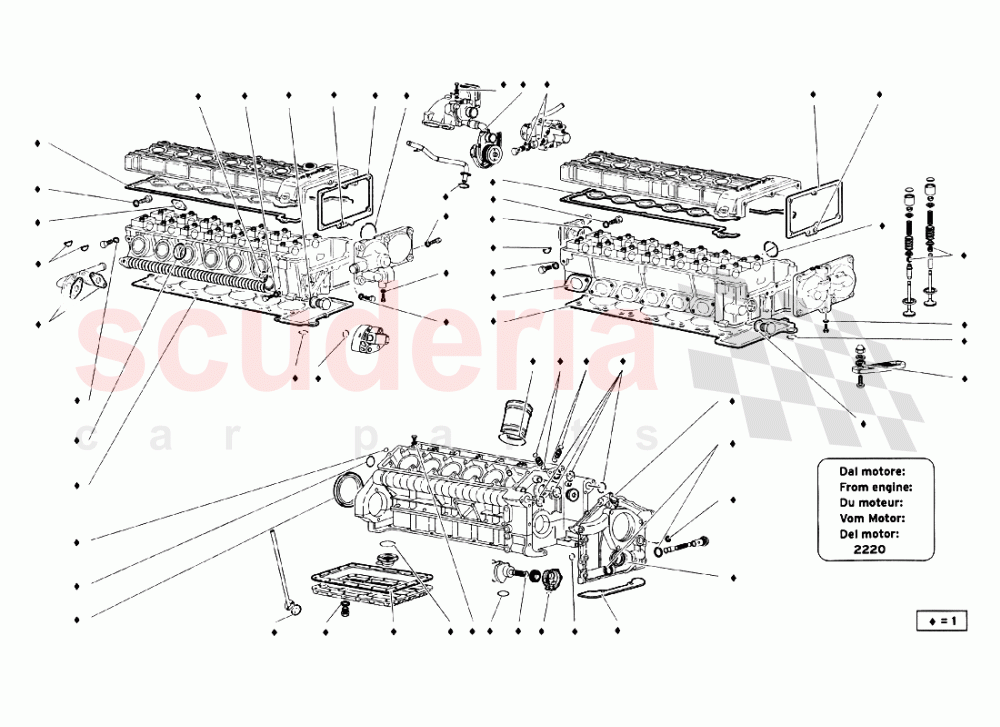 scuderia
car parts

Dal motore:
From engine:
Du moteur:
Vom Motor:
Del motor:
2220

♦ = 1