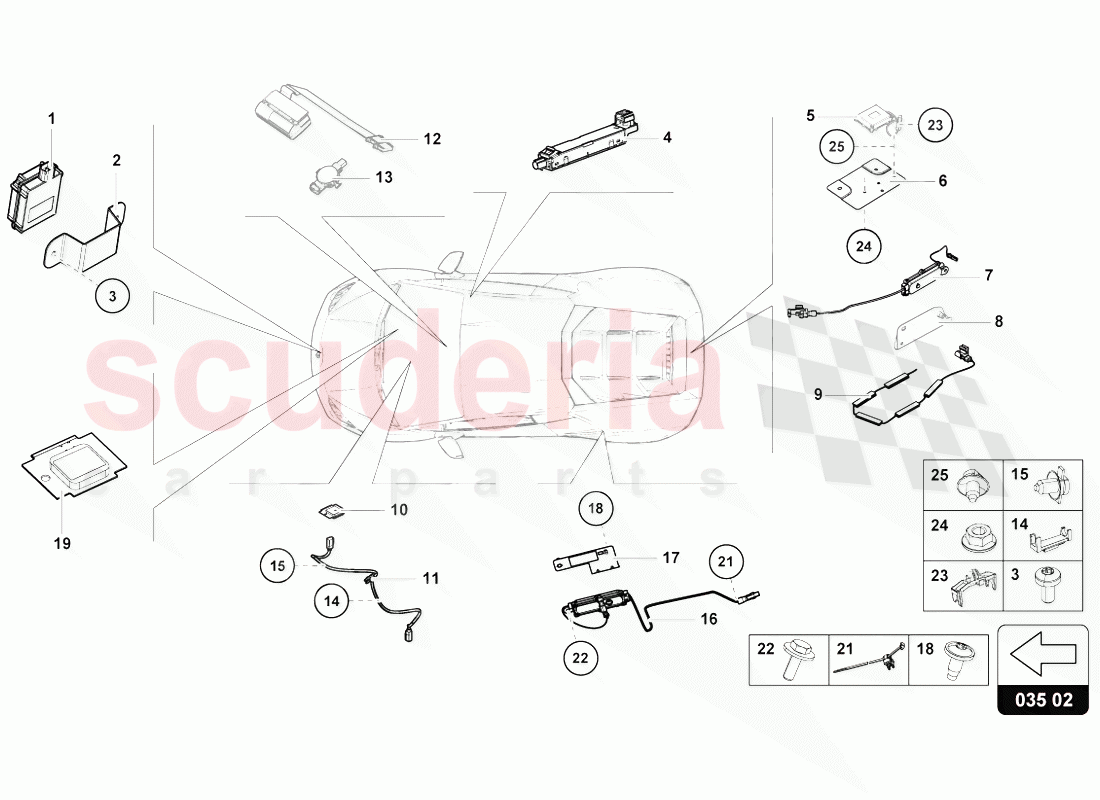 1
2
3
12
13
4
5
23
25
6
24
7
8
9
scuderia
car parts
19
10
15
11
14
18
17
21
16
22

| 25 | 15 |
|---|---|
| 24 | 14 |
| 23 | 3 |

| 22 | 21 | 18 |
|---|---|---|

035 02