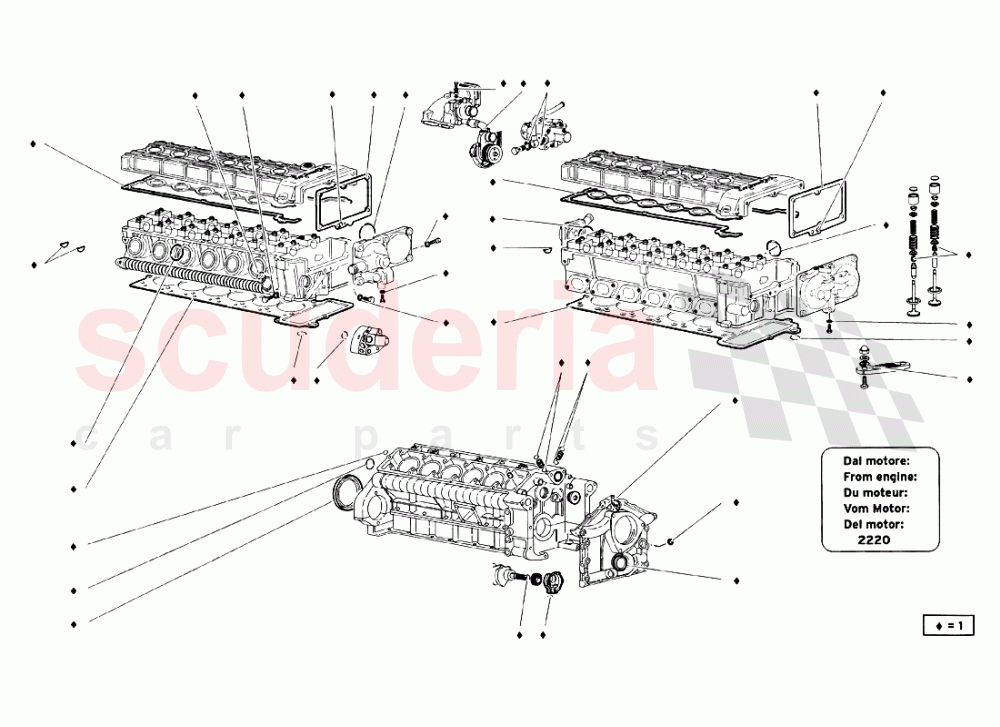 scuderia
car parts

Dal motore:
From engine:
Du moteur:
Vom Motor:
Del motor:
2220

♦ = 1