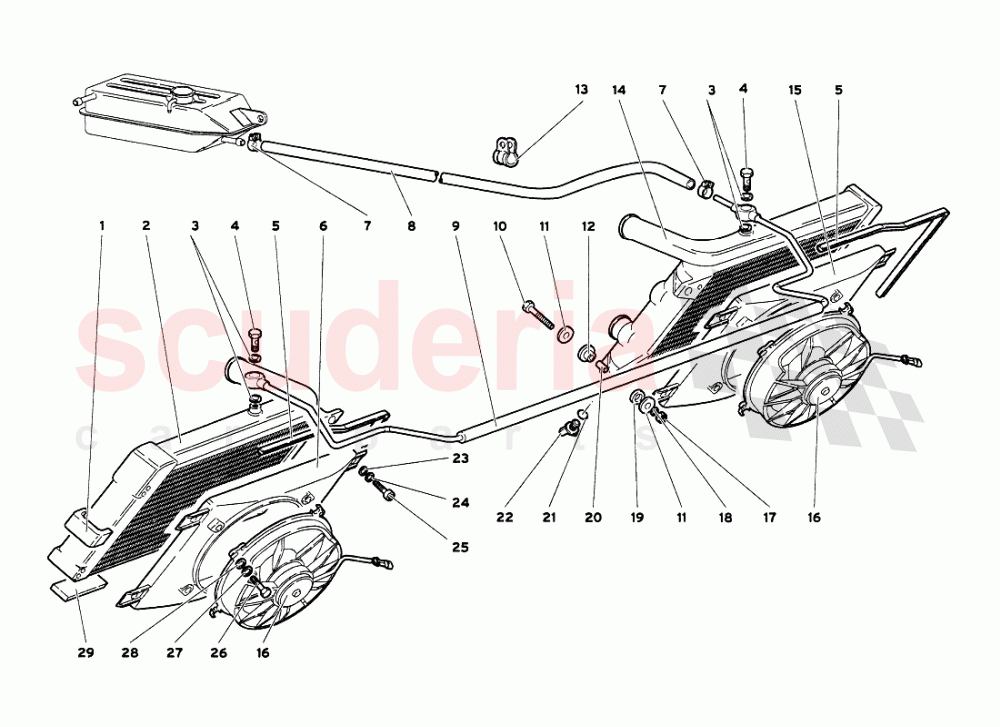 13 14 7 3 4 15 5

1 2 3 4 5 6 7 8 9 10 11 12

scuderia
car parts

23
24
25

22 21 20 19 11 18 17 16

29 28 27 26 16