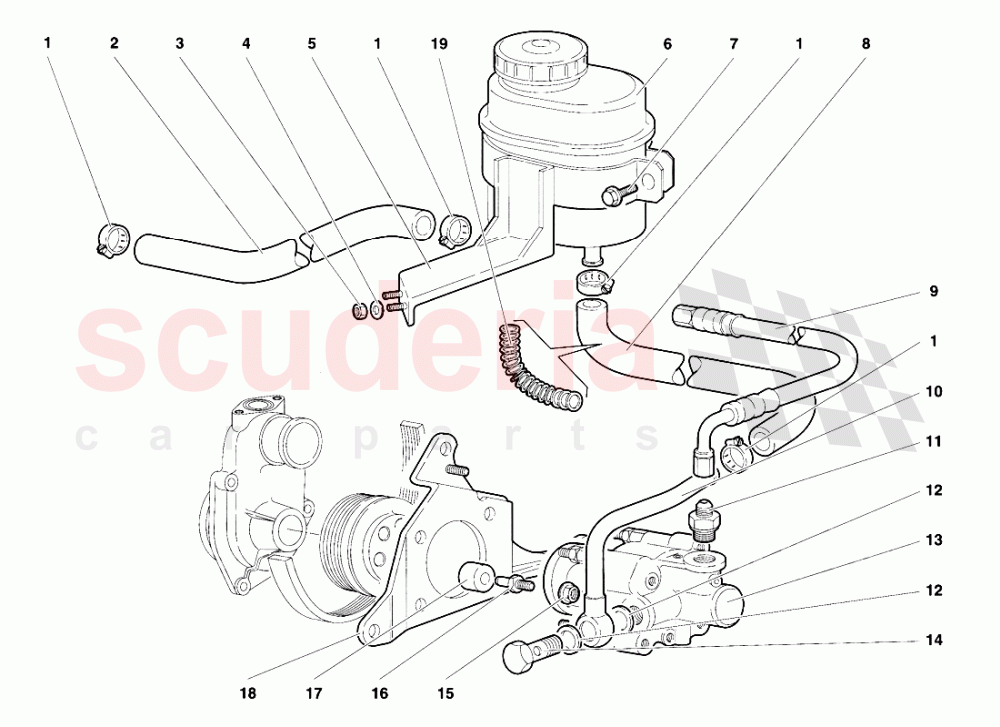 1 2 3 4 5 1 19 6 7 1 8

9

1

10

11

12

13

12

14

18 17 16 15

scuderia
car parts