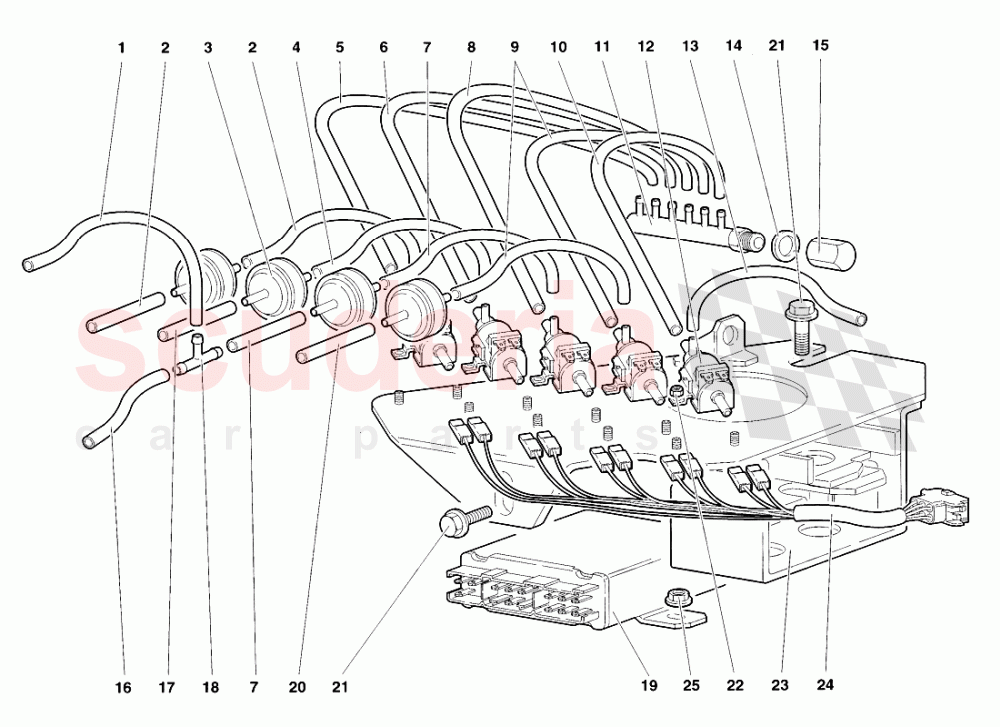 1 2 3 2 4 5 6 7 8 9 10 11 12 13 14 21 15

scuderia
car parts

16 17 18 7 20 21 19 25 22 23 24