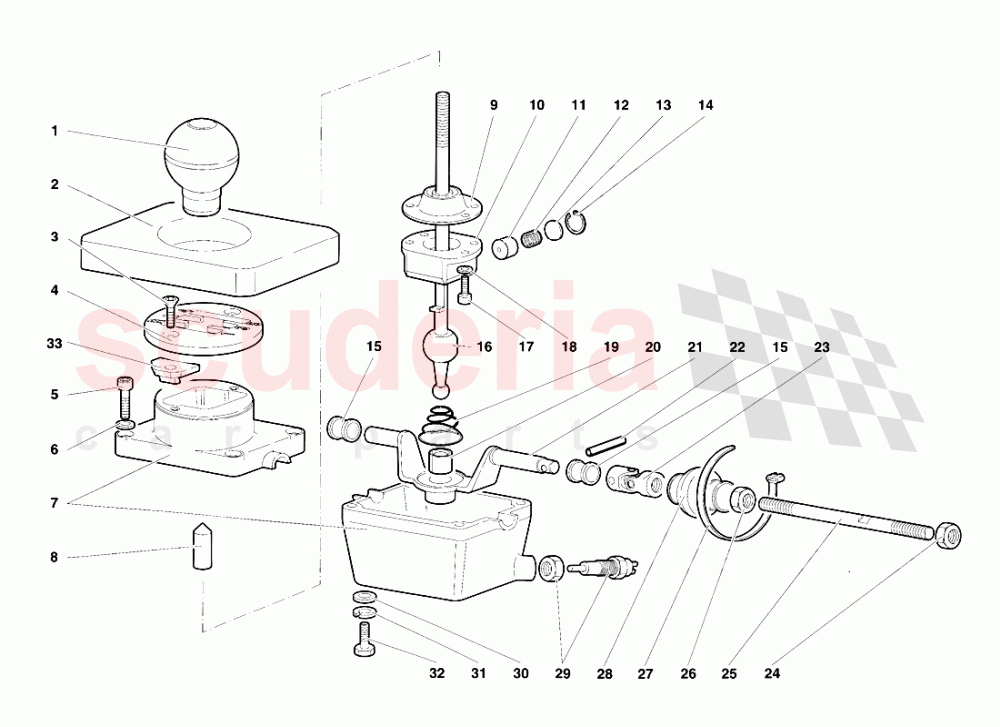 1
2
3
4
33
5
6
7
8
9
10
11
12
13
14
15
16
17
18
19
20
21
22
15
23
32
31
30
29
28
27
26
25
24
scuderia
car parts