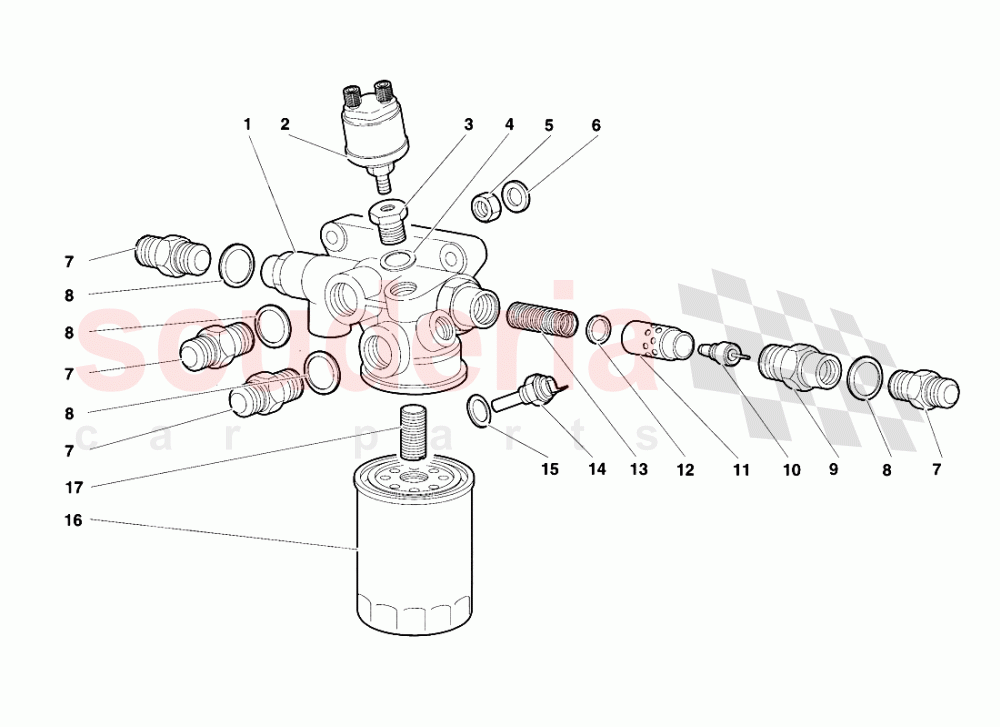 1
2
3
4
5
6
7
8
8
7
8
7
17
16
15
14
13
12
11
10
9
8
7
scuderia
car parts