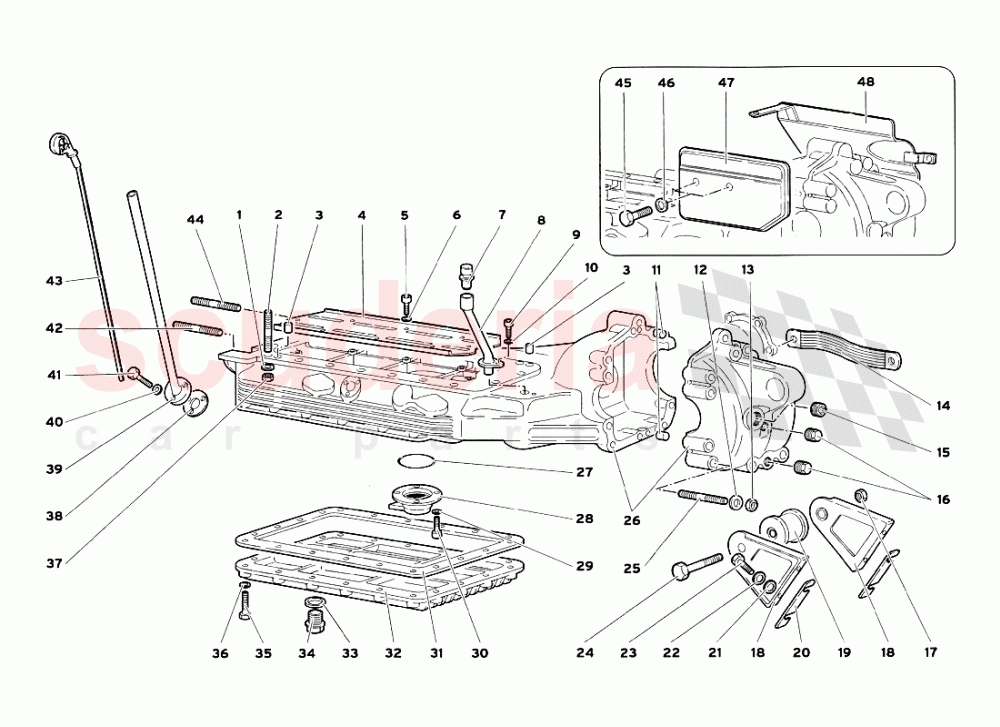 45 46 47 48

44 1 2 3 4 5 6 7 8 9 10 3 11 12 13

43

42

41

40

39

38

37

14

15

16

27

28

29

26

25

36 35 34 33 32 31 30

24 23 22 21 18 20 19 18 17

scuderia
car parts