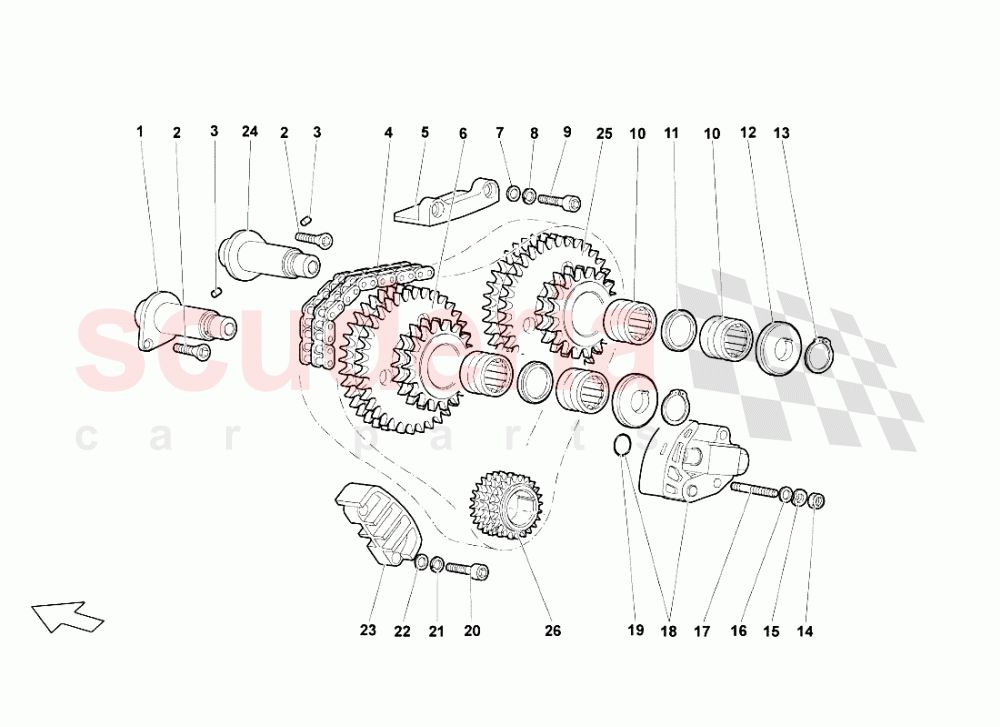 1 2 3 24 2 3 4 5 6 7 8 9 25 10 11 10 12 13

scuderia
car parts

23 22 21 20 26 19 18 17 16 15 14