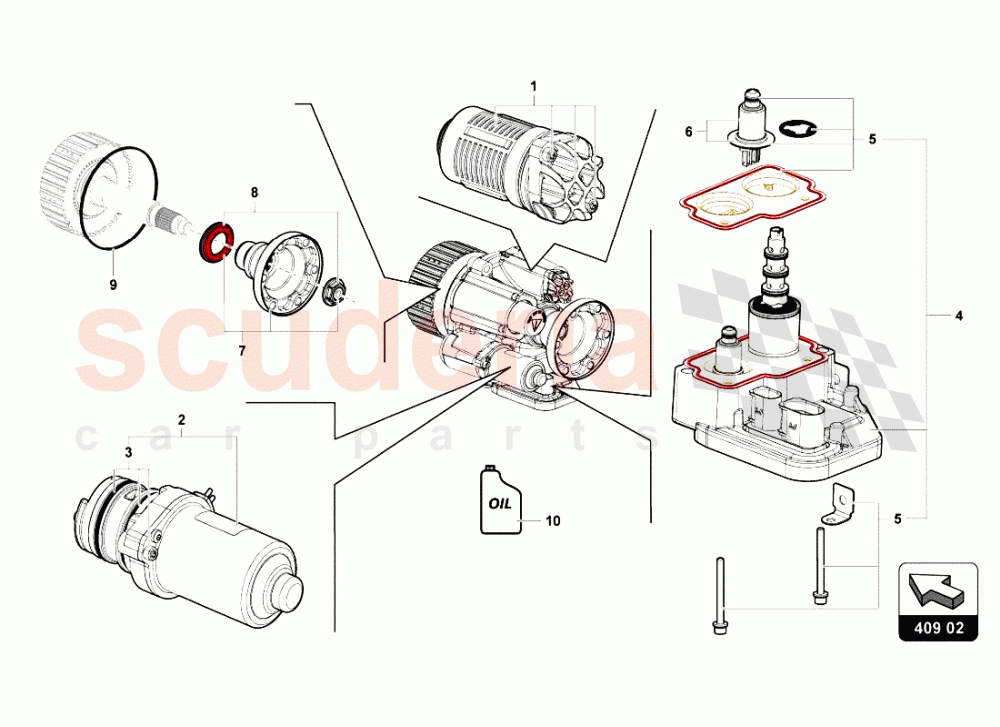 1
6
5
8
9
7
4
scuderia
car parts
2
3
OIL
10
5
409 02