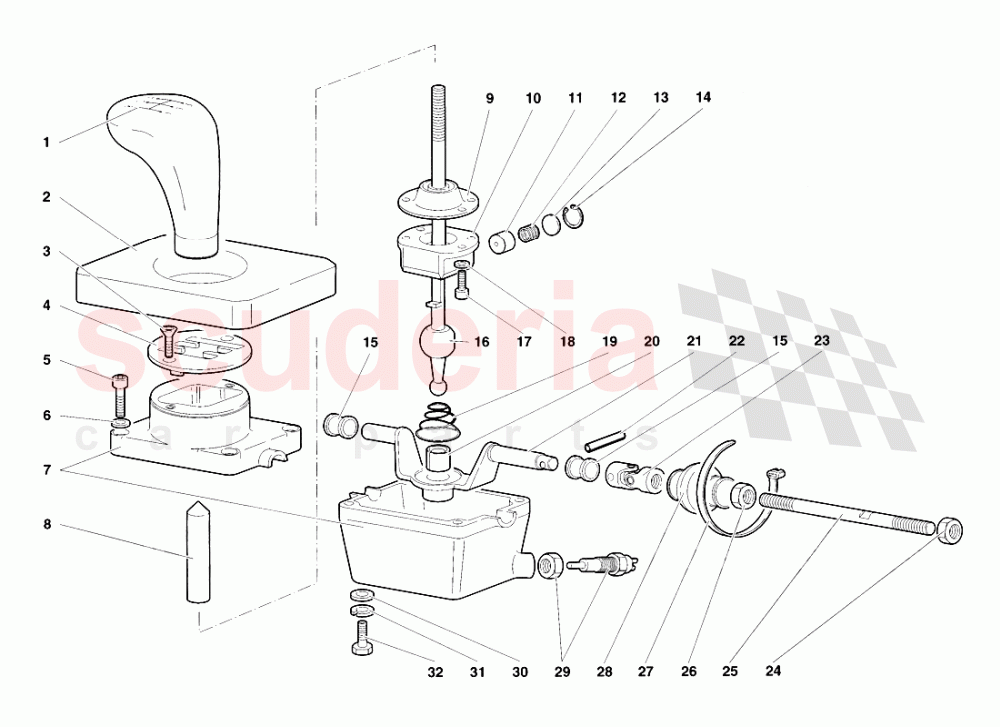 1
2
3
4
5
6
7
8
9 10 11 12 13 14
15 16 17 18 19 20 21 22 15 23
32 31 30 29 28 27 26 25 24
scuderia
car parts