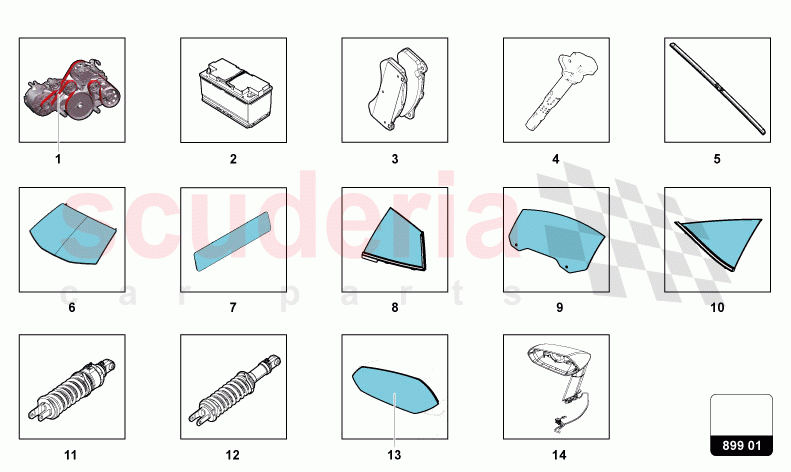 1
2
3
4
5
scuderia
car parts
6
7
8
9
10
11
12
13
14
899 01