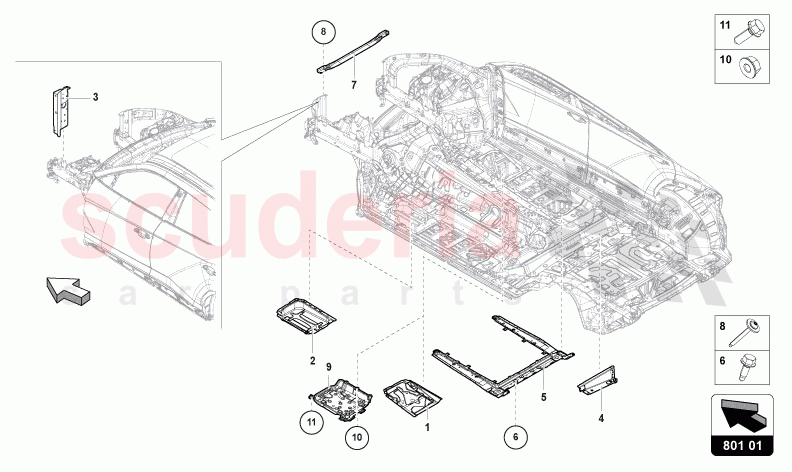 8
7
3
11
10
scuderia
car parts
2
9
11
10
1
6
5
4
8
6
801 01