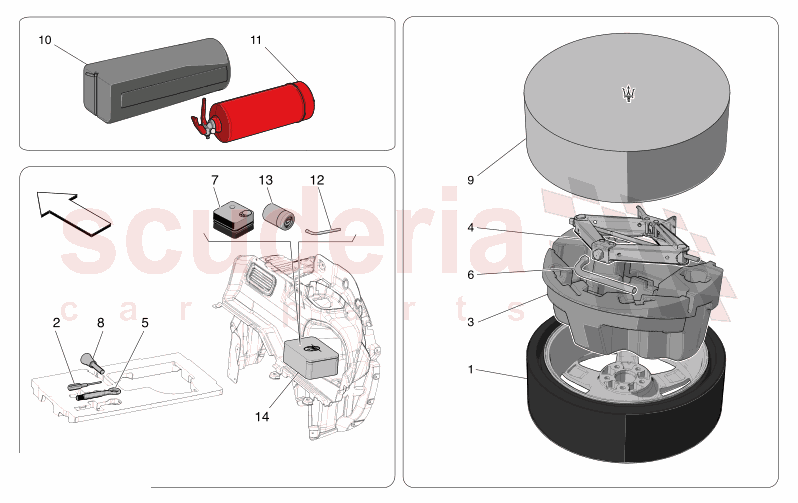 10
11
7
13
12
2
8
5
14
9
4
6
3
1
scuderia
car parts