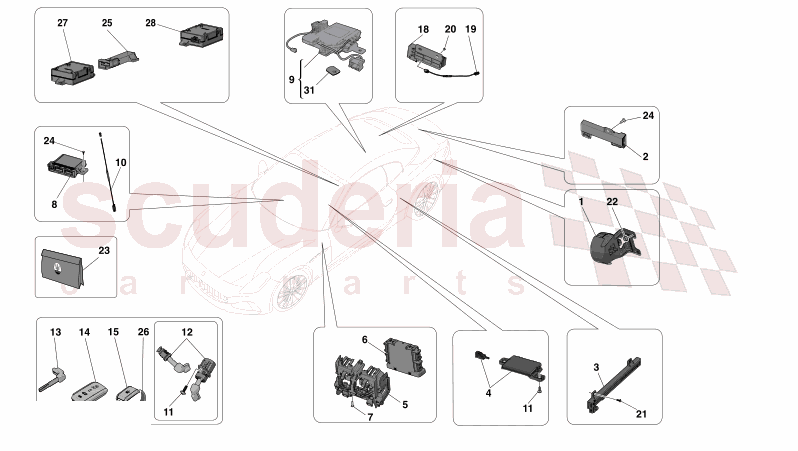 27
25
28
9
31
18
20
19
24
2
24
10
8
1
22
23
13
14
15
26
12
11
6
5
7
4
11
3
21
scuderia
car parts