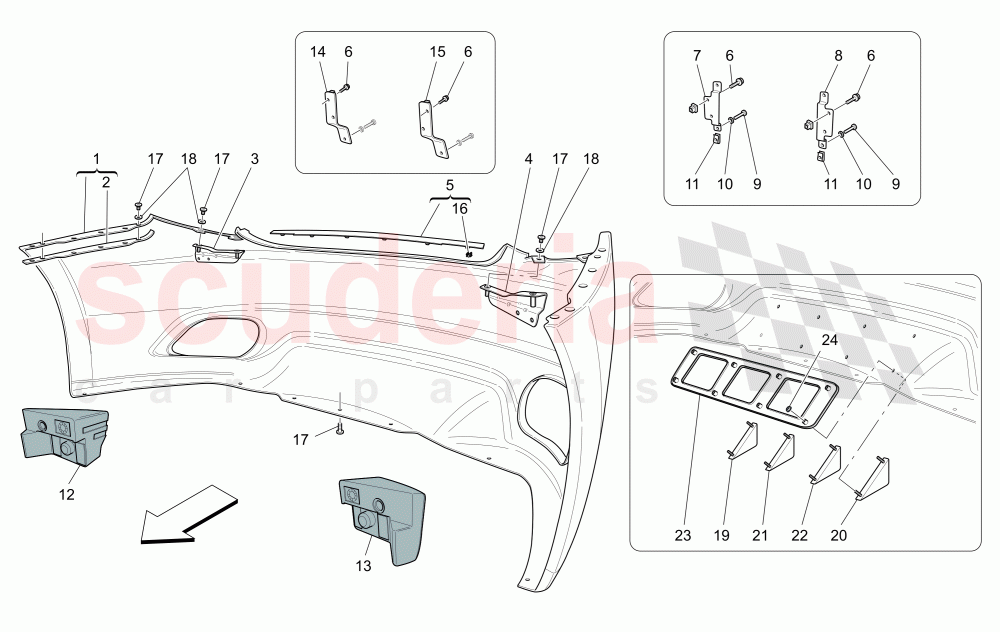 14 6 15 6

7 6 8 6

11 10 9 11 10 9

1 2 17 18 17 3

5 16

4 17 18

scuderia
car parts

24

17

12

13

23 19 21 22 20