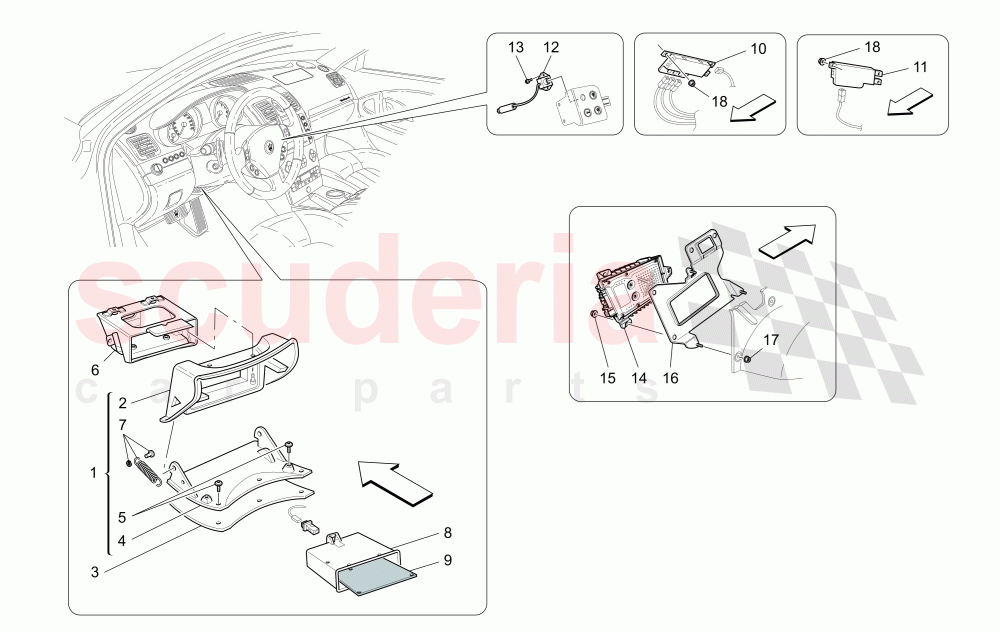 13 12
10
18
18
11
scuderia
car parts
6
2
7
1
5
4
3
8
9
15 14 16
17