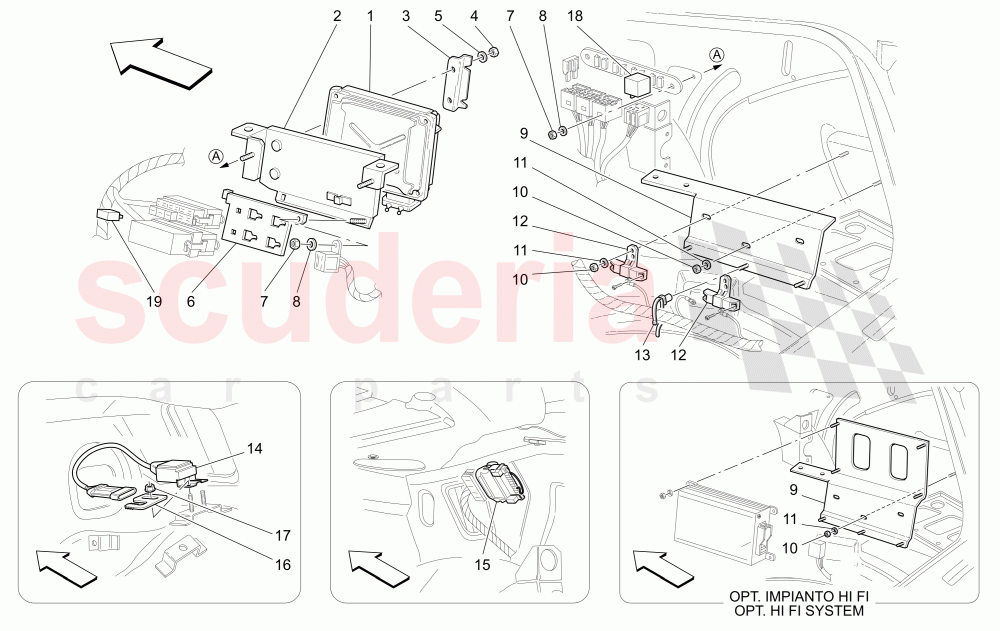 2 1 3 5 4 7 8 18

A

A

9

11

10

12

11

10

19 6 7 8

13 12

scuderia
car parts

14

17

16

15

9

11

10

OPT. IMPIANTO HI FI
OPT. HI FI SYSTEM