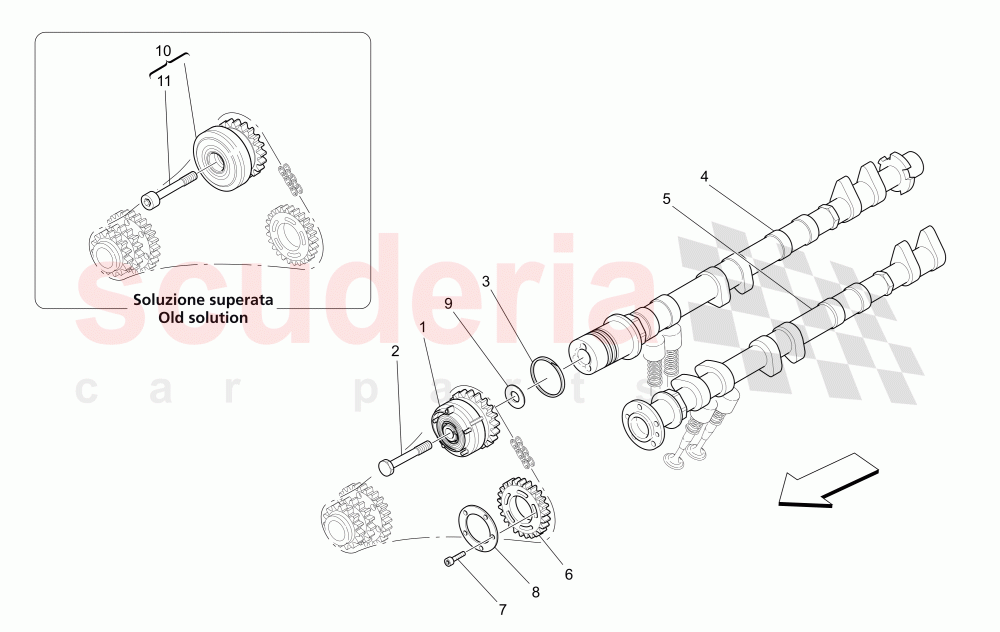 10
11
Soluzione superata
Old solution
scuderia
car parts
4
5
3
9
1
2
6
8
7