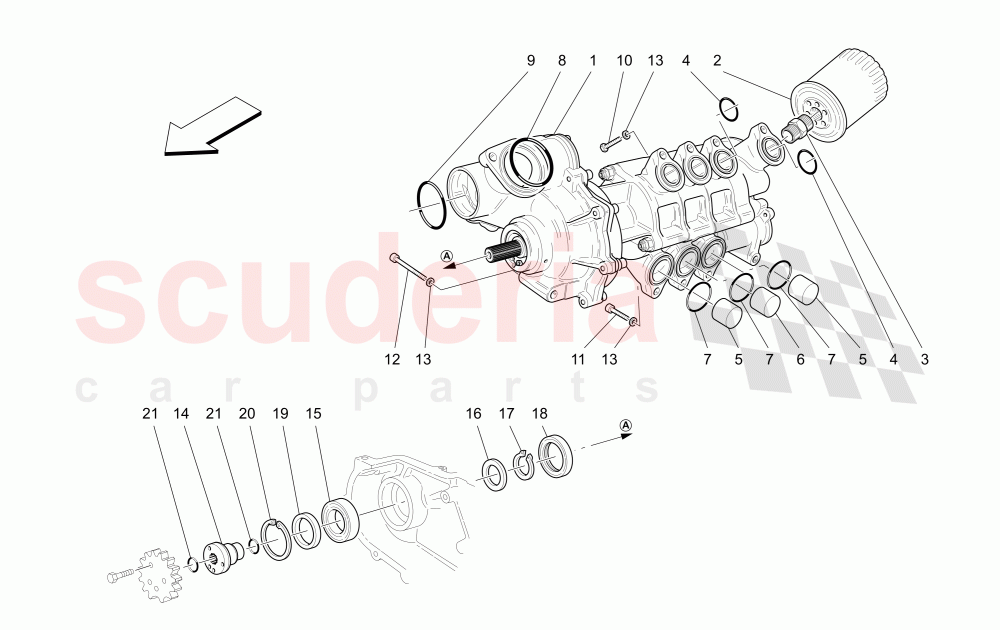 9 8 1 10 13 4 2

A

12 13 11 13 7 5 7 6 7 5 4 3

scuderia
car parts

21 14 21 20 19 15 16 17 18 A