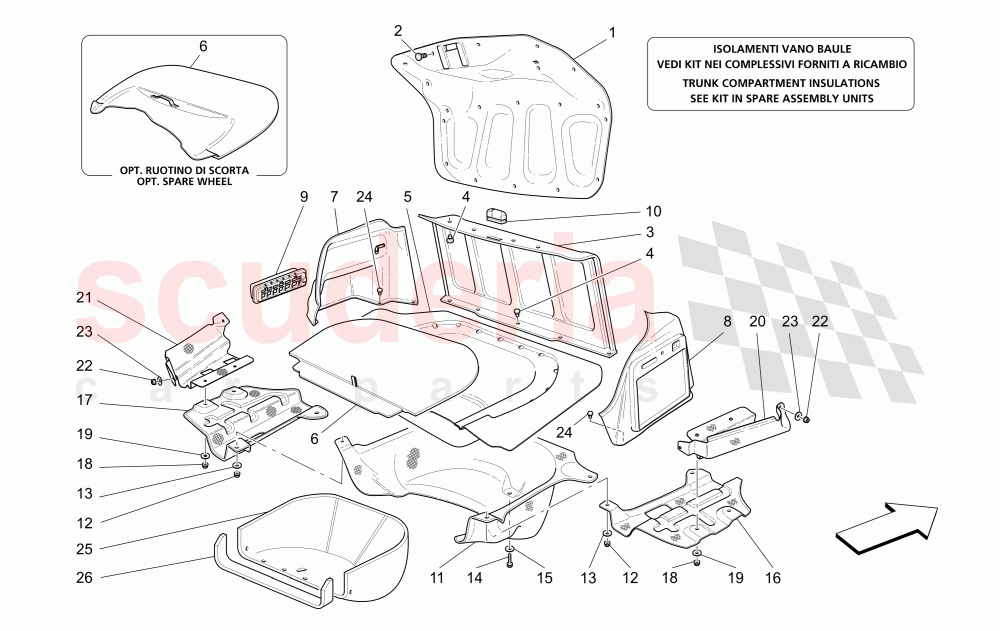 6

OPT. RUOTINO DI SCORTA
OPT. SPARE WHEEL

2 1

ISOLAMENTI VANO BAULE
VEDI KIT NEI COMPLESSIVI FORNITI A RICAMBIO
TRUNK COMPARTMENT INSULATIONS
SEE KIT IN SPARE ASSEMBLY UNITS

9 7 24 5 4 10 3 4

scuderia
car parts

21
23
22
17
19
18
13
12
25
26

6
8 20 23 22
24

11 14 15 13 12 18 19 16