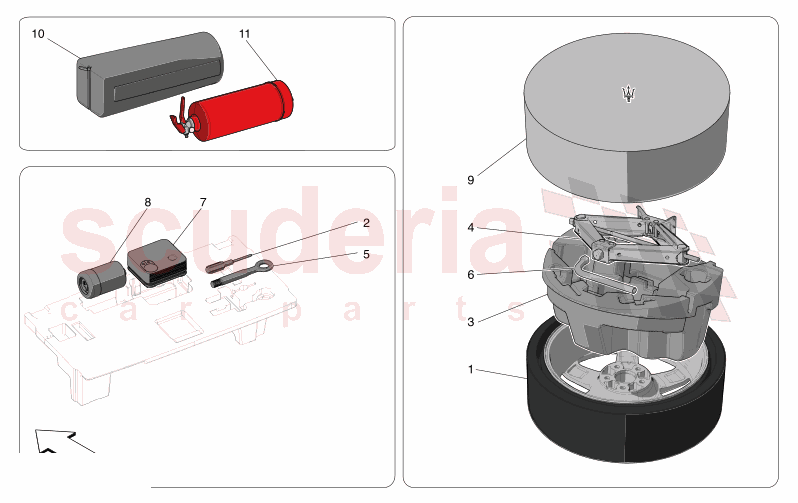 10
11
8
7
2
5
9
4
6
3
1
scuderia
c a r p a r t s