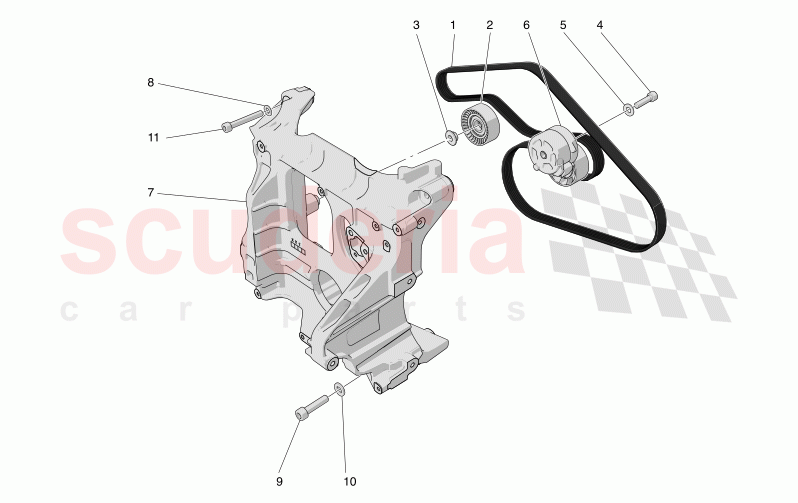 3 1 2 6 5 4

8

11

7

scuderia
car parts

9 10