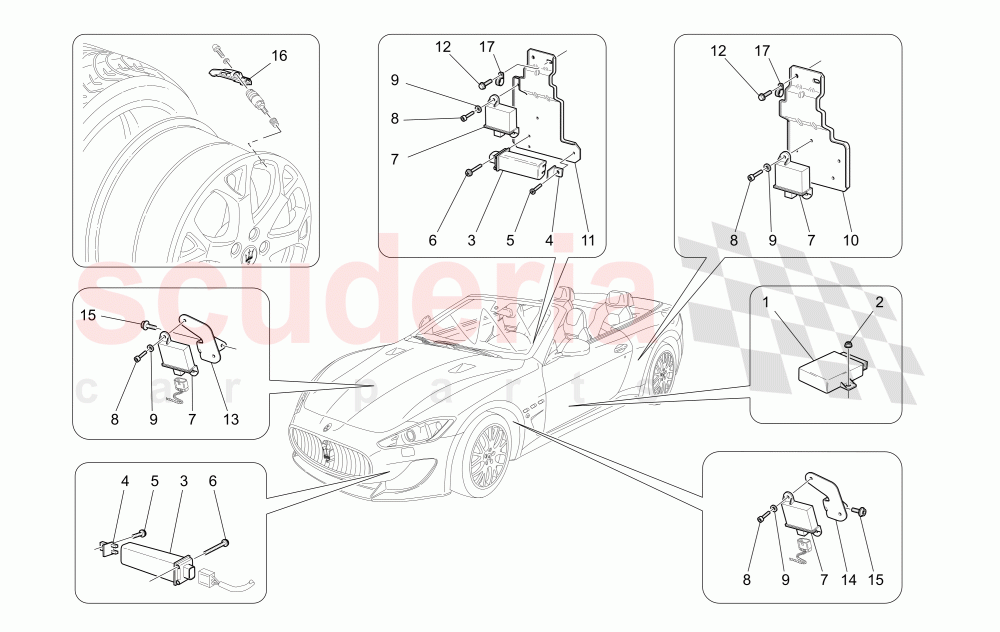 16

12 17
9
8
7
6 3 5 4 11

12 17
8 9 7 10

scuderia
car parts

15
8 9 7 13

1 2

4 5 3 6

8 9 7 14 15