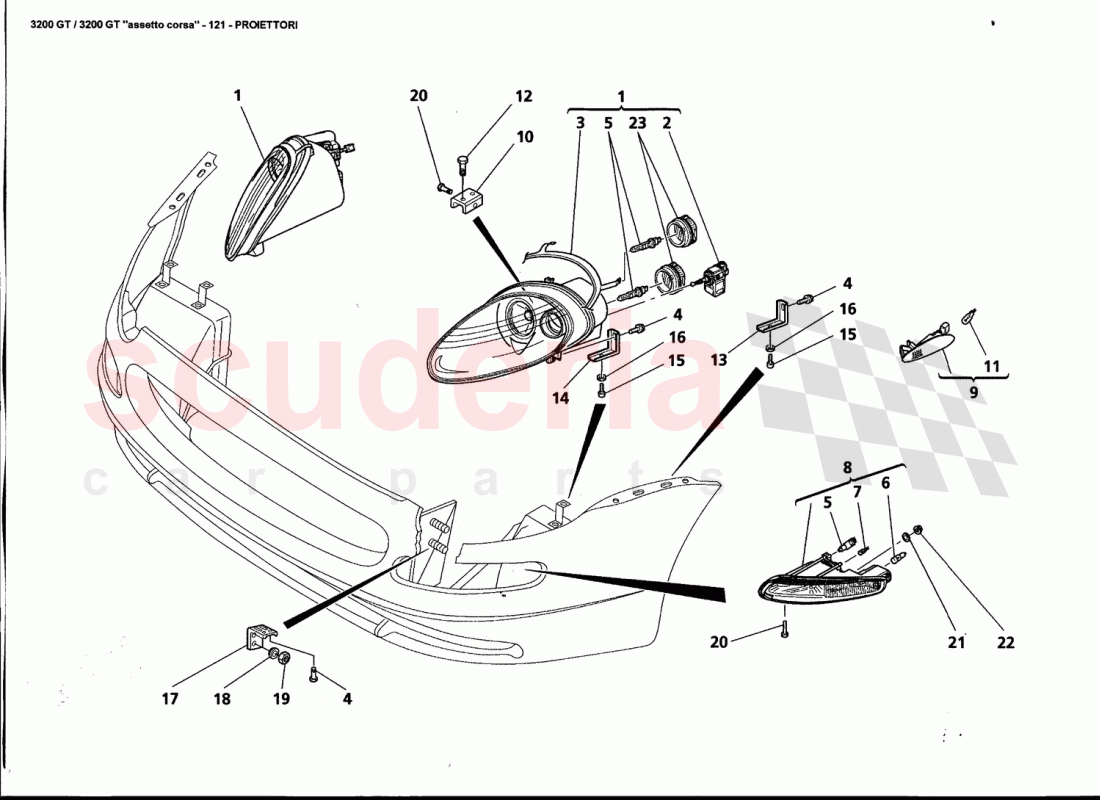 3200 GT / 3200 GT "assetto corsa" - 121 - PROIETTORI

1
20
12
10
1
3
5
23
2
4
16
15
14
4
16
15
13
11
9
8
5
7
6
20
21
22
17
18
19
4

scuderia
car parts