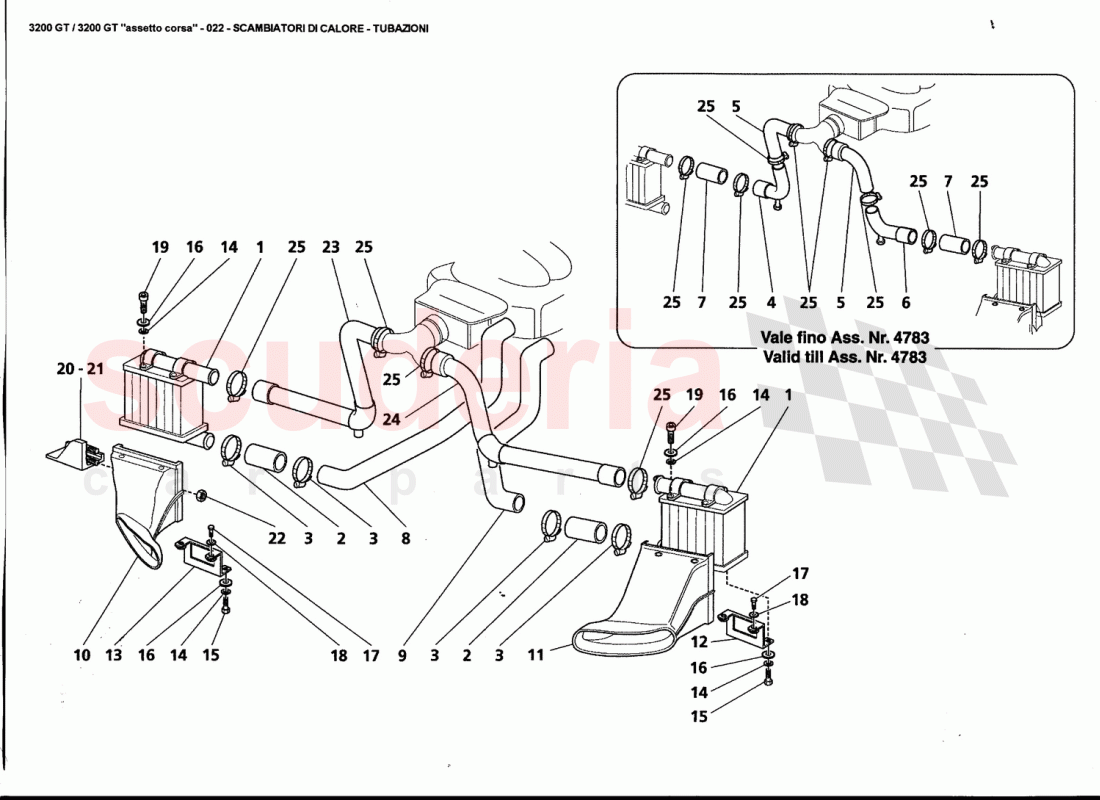 3200 GT / 3200 GT "assetto corsa" - 022 - SCAMBIATORI DI CALORE - TUBAZIONI

25 5
25 7 25
25 7 25 4 25 5 25 6
Vale fino Ass. Nr. 4783
Valid till Ass. Nr. 4783

19 16 14 1 25 23 25
20 - 21
25
24
25 19 16 14 1
22 3 2 3 8
10 13 16 14 15 18 17 9 3 2 3 11
17
18
12
16
14
15

scuderia
car parts