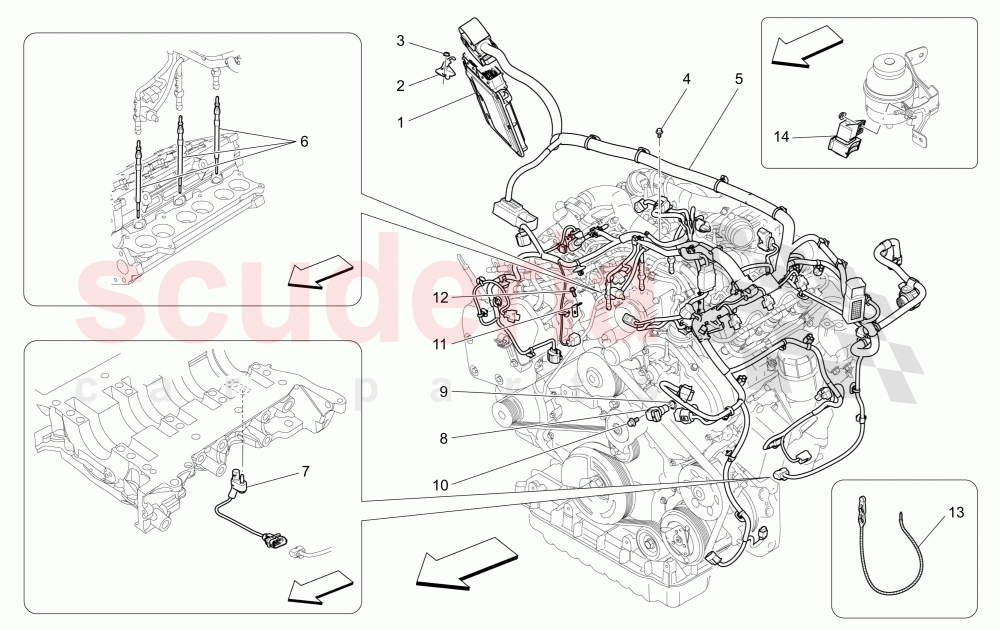 3
2
1
4
5
6
14
12
11
9
8
10
7
13
scuderia
car parts