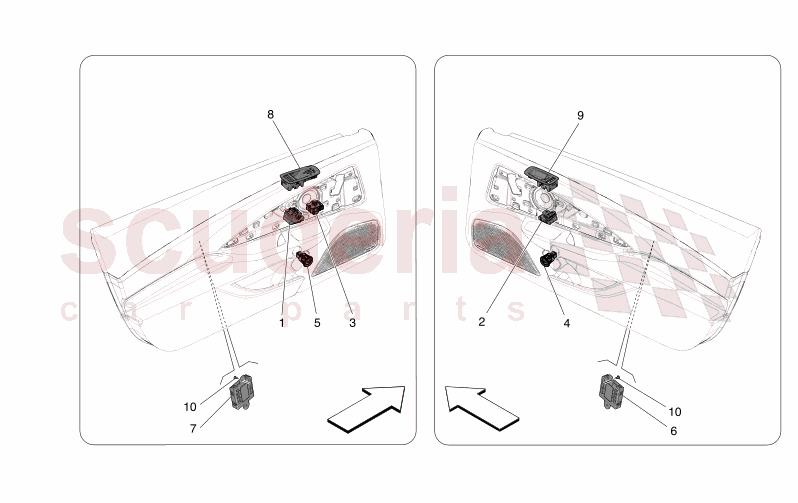 8
1
5
3
10
7
9
2
4
10
6
scuderia
car parts