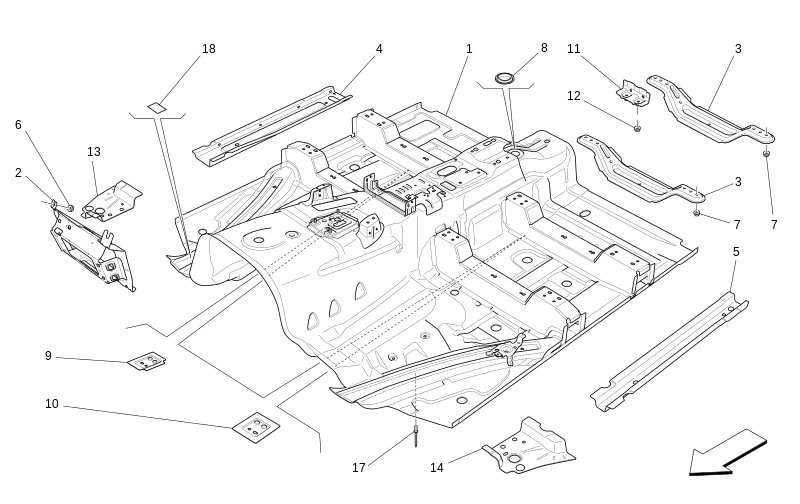 18
4
1
8
11
3
12
6
13
2
3
7
7
5
9
10
17
14