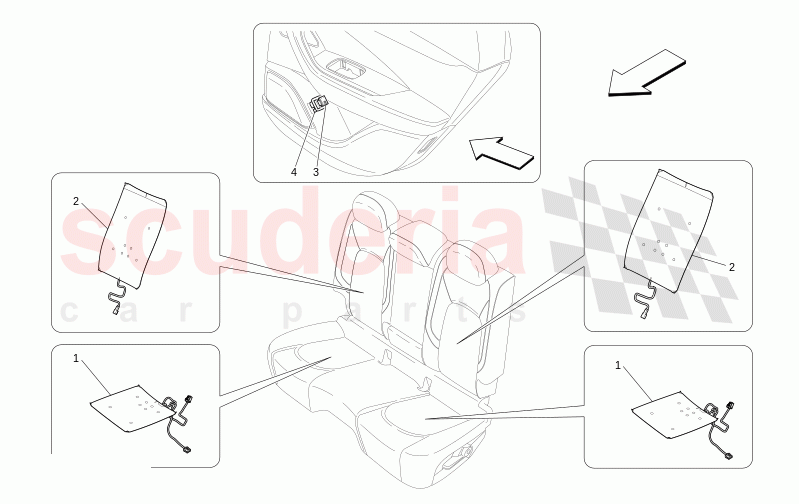 4 3

2

2

1

1

scuderia
car parts