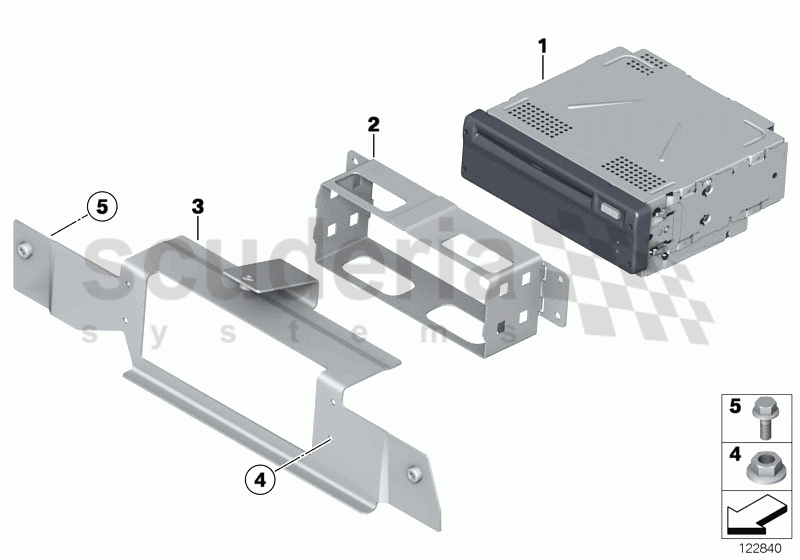 1
2
5
3
scuderia
s y s t e m s
4
5
4
122840