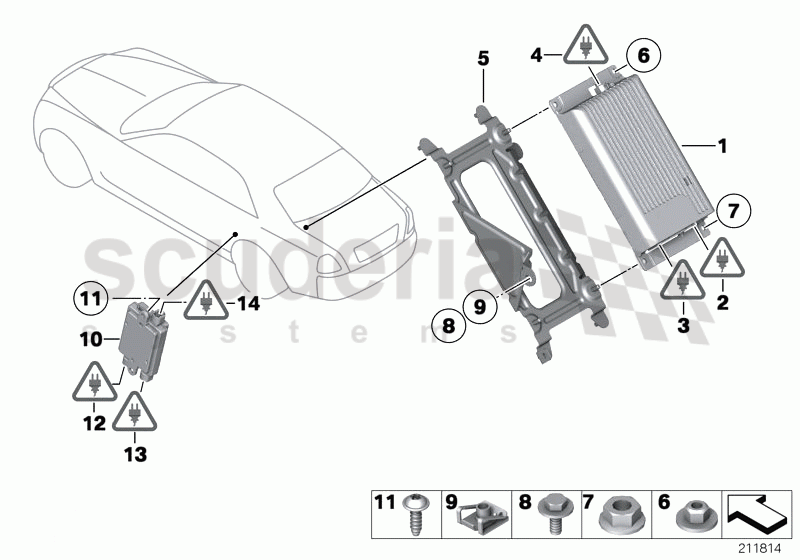 5
4
6
1
7
2
3
9
8
11
14
10
12
13
scuderia
s t e m s
11
9
8
7
6
211814