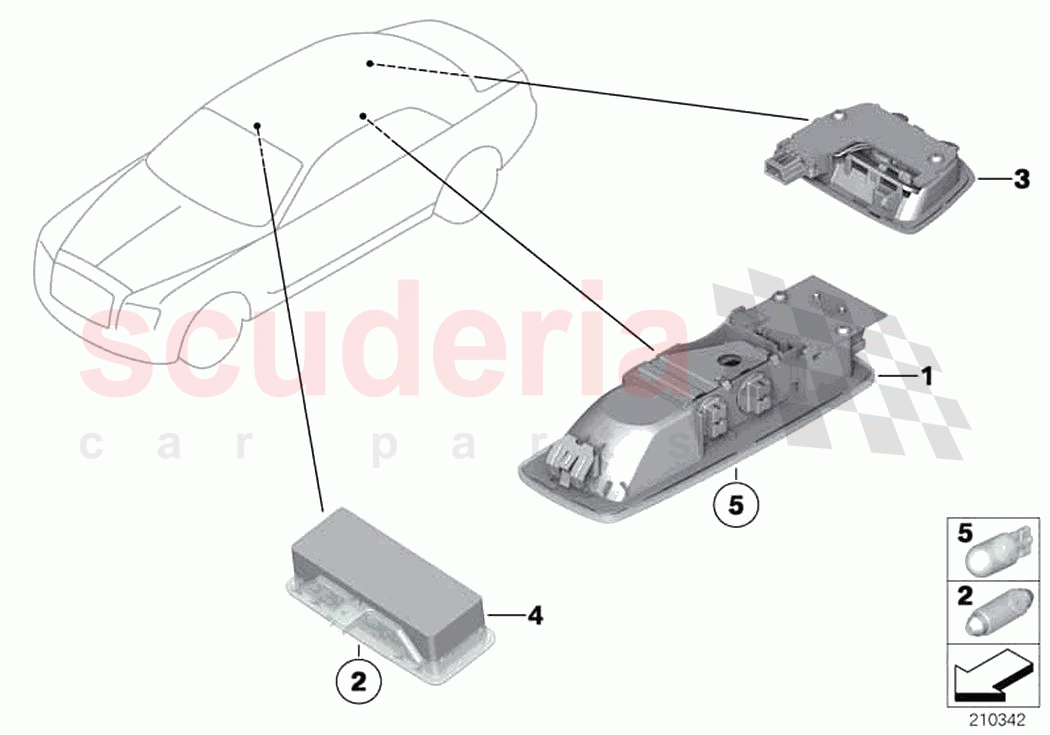 scuderia
car parts

3

1

5

4

2

5

2

210342