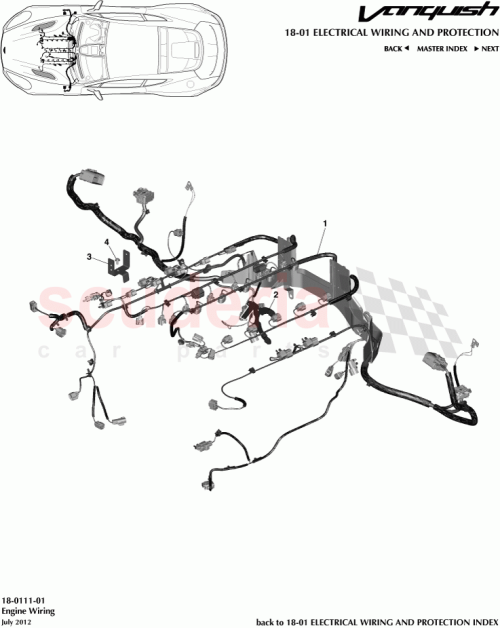 Vanquish
18-01 ELECTRICAL WIRING AND PROTECTION
BACK ◄ MASTER INDEX ► NEXT

1
2
3
4

scuderia
car parts

18-0111-01
Engine Wiring
July 2012

back to 18-01 ELECTRICAL WIRING AND PROTECTION INDEX