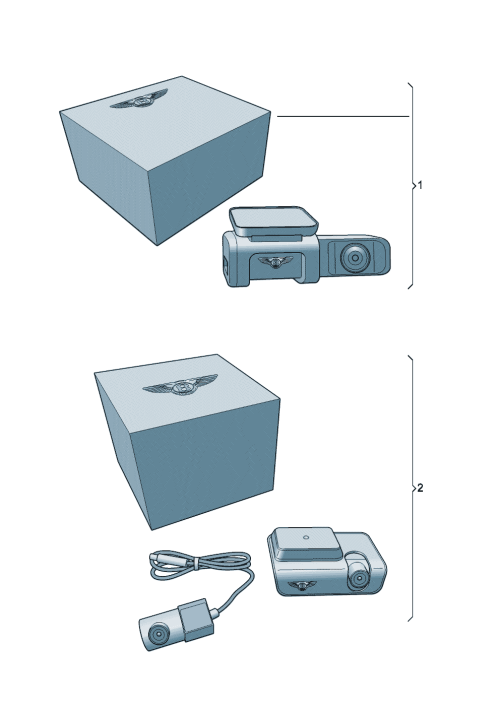 1

2