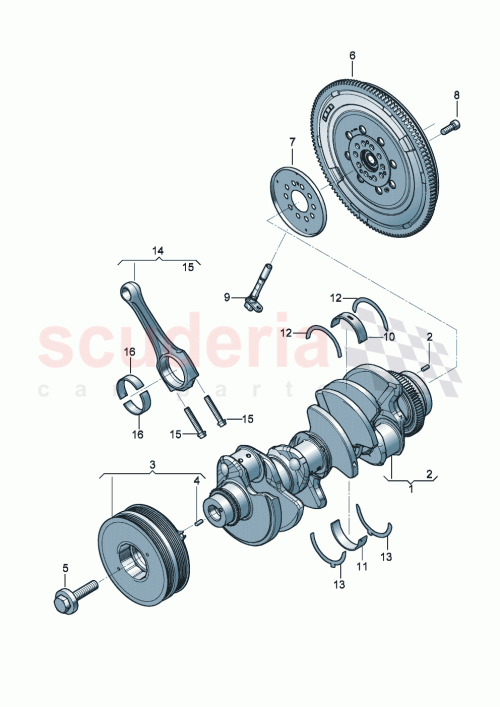 6
8
7
14
15
9
12
12
10
2
scuderia
car parts
16
16
15
15
3
4
2
1
5
11
13
13