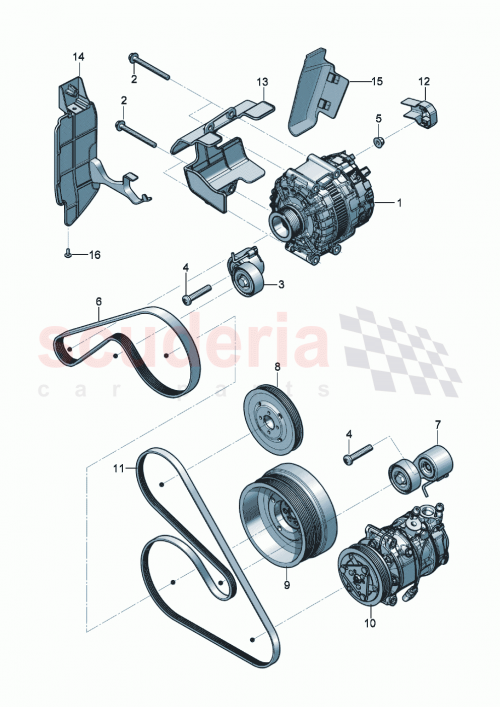 14
2
2
13
15
12
5
1
16
4
3
6
scuderia
car parts
8
4
7
11
9
10