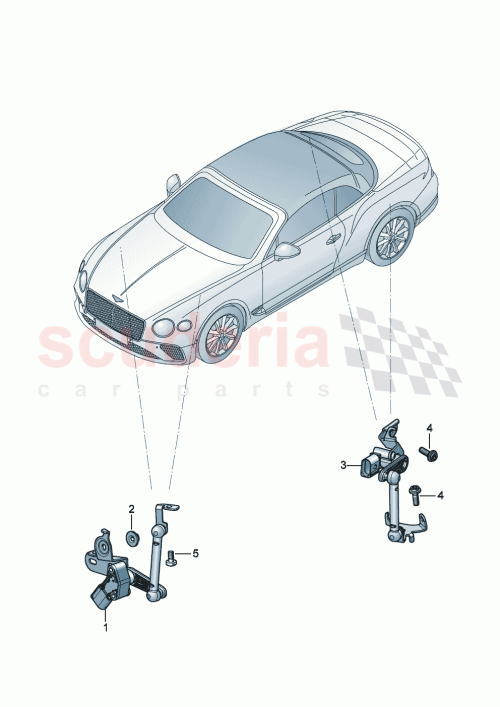 scuderia
car parts

4
3
4
2
5
1