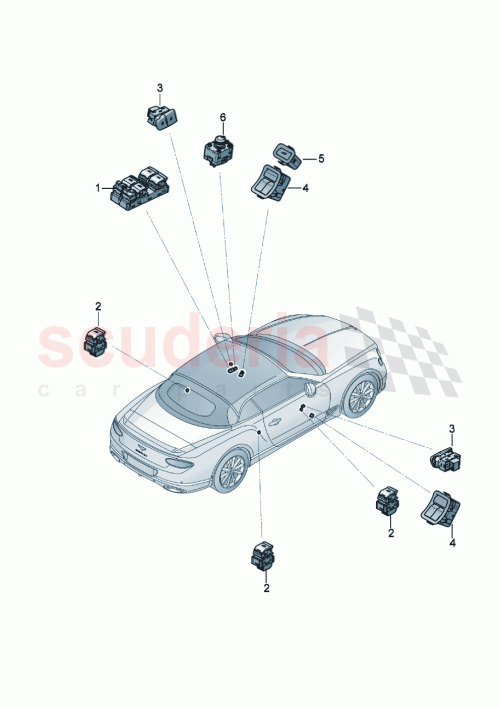 3
6
5
1
4
2
scuderia
car parts
3
2
4
2