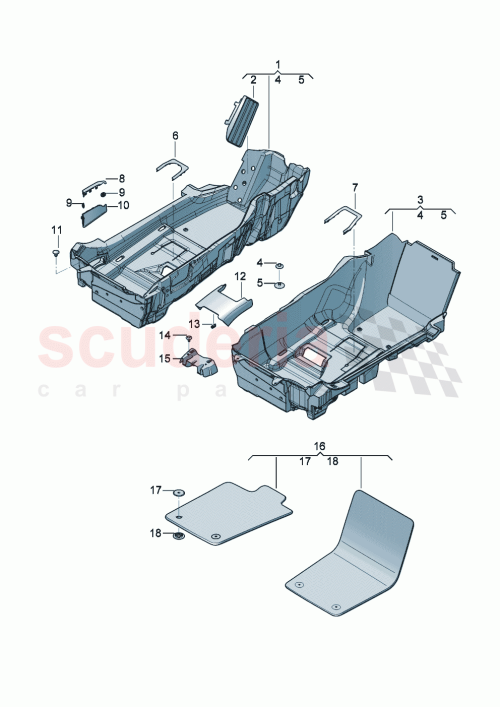 1
2 4 5
6
8
9
9
10
11
7
3
4 5
4
5
12
13
14
15
scuderia
car pa
16
17 18
17
18