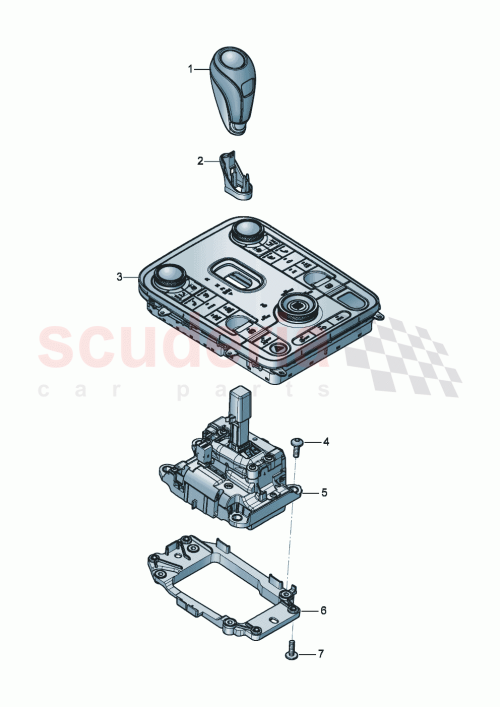 1
2
3
scuderia
car parts
4
5
6
7