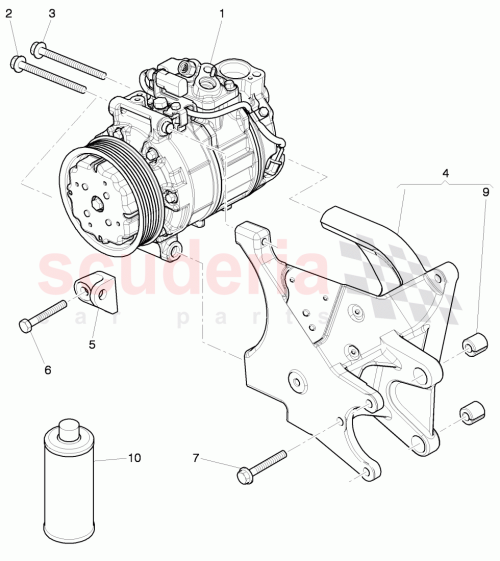 2 3 1

4 9

scuderia
car parts

5

6

10

7