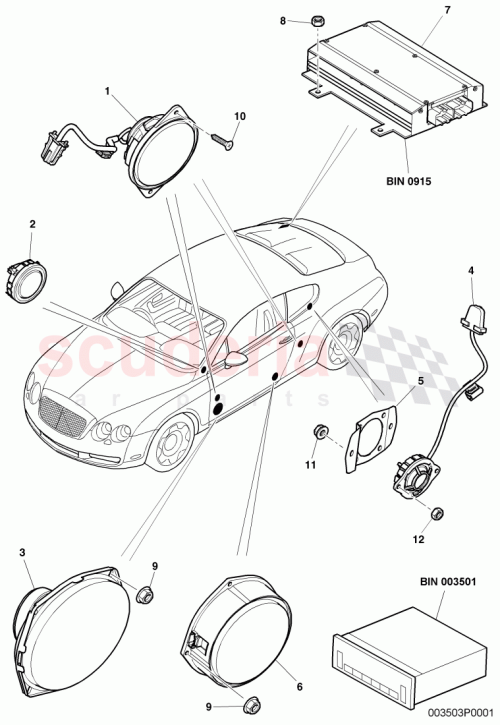 8
7
1
10
BIN 0915
2
4
scuderia
car parts
5
11
12
3
9
BIN 003501
6
9
003503P0001