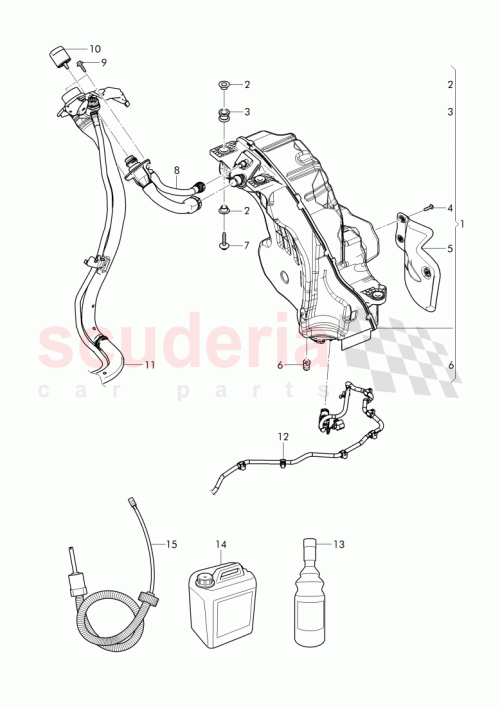 10
9
2
3
8
2
7
2
3
4
1
5
6
6
11
scuderia
car parts
12
15
14
13