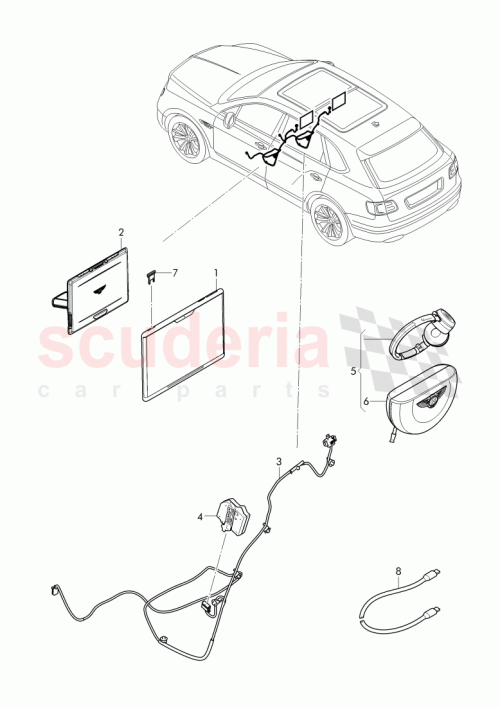 2
7
1
scuderia
car parts
5
6
3
4
8