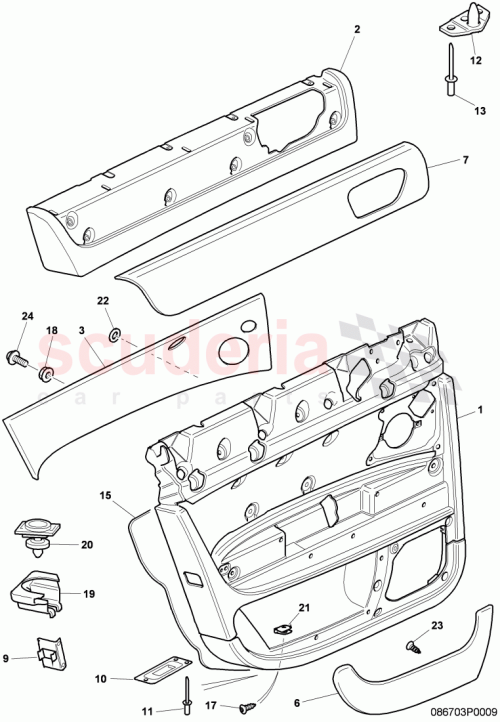 2
12
13
7
22
24
18
3
scuderia
car parts
1
15
20
19
21
23
9
10
11
17
6
086703P0009