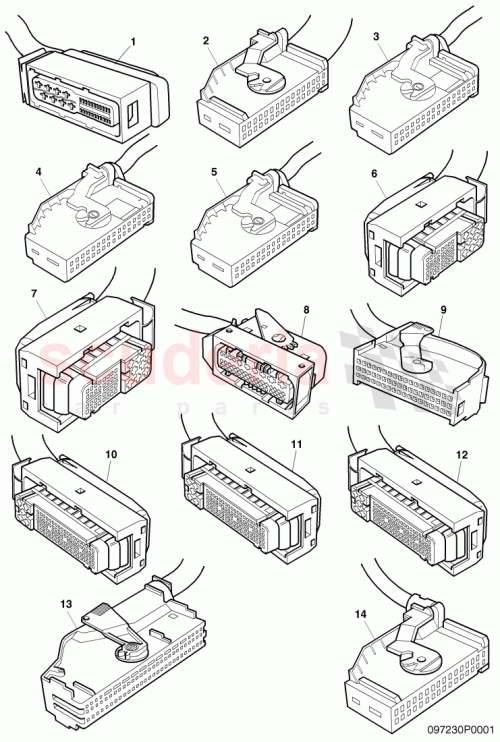 1
2
3
4
5
6
7
8
9
scuderia
car parts
10
11
12
13
14
097230P0001