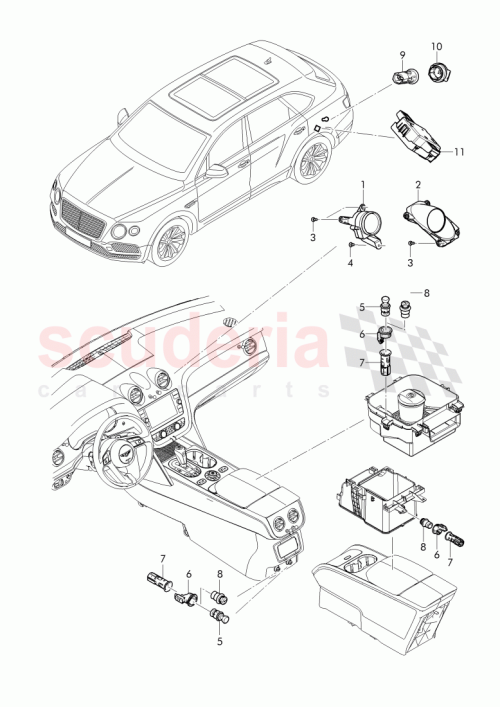 9
10
11
1
2
3
4
3
8
5
6
7
scuderia
car parts
8
6
7
7
6
8
5